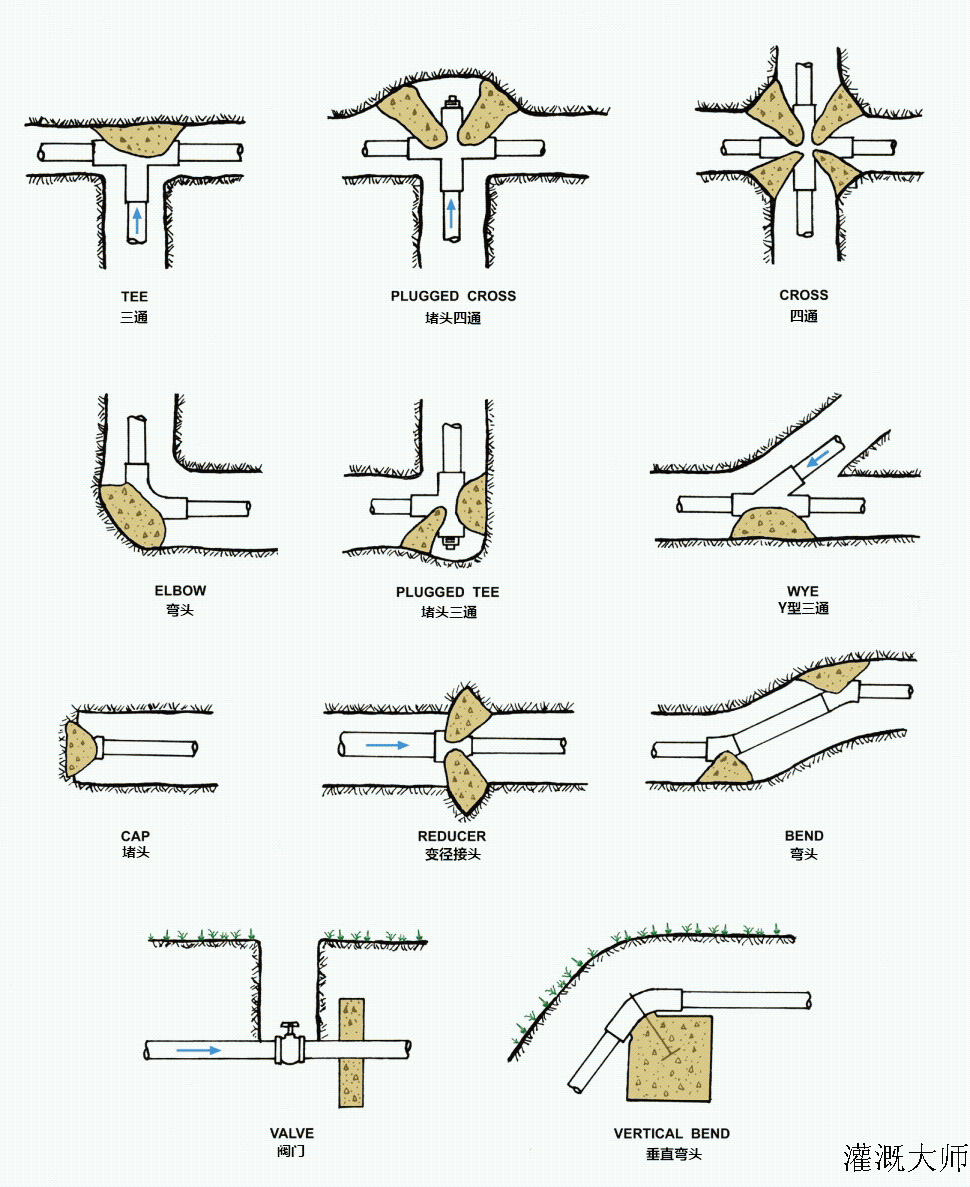 TEE
三通

PLUGGED CROSS
堵头四通

CROSS
四通

ELBOW
弯头

PLUGGED TEE
堵头三通

WYE
Y型三通

CAP
堵头

REDUCER
变径接头

BEND
弯头

VALVE
阀门

VERTICAL BEND
垂直弯头

灌溉大师